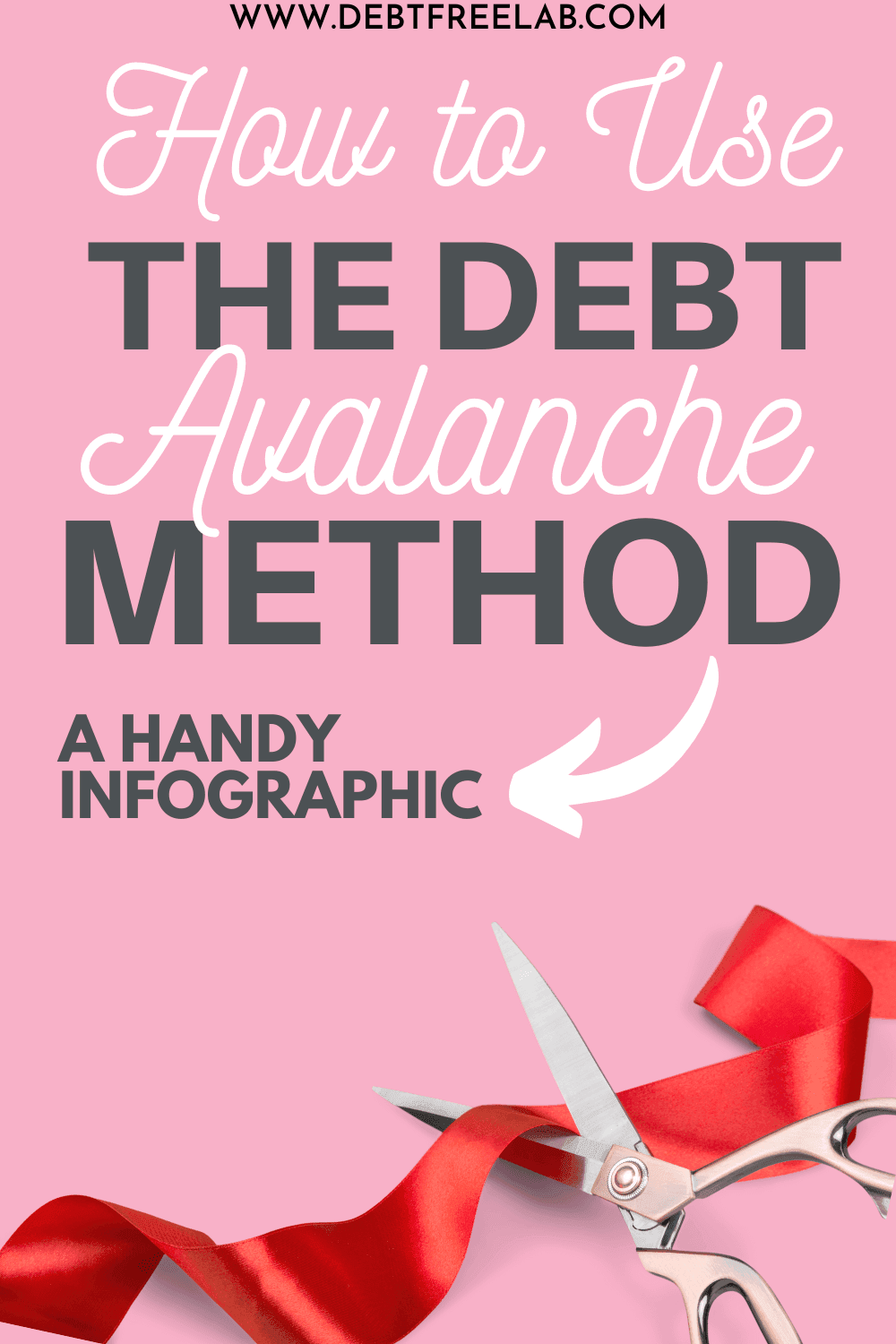 WWW.DEBTFREELAB.COM

How to Use
THE DEBT
Avalanche
METHOD

A HANDY INFOGRAPHIC